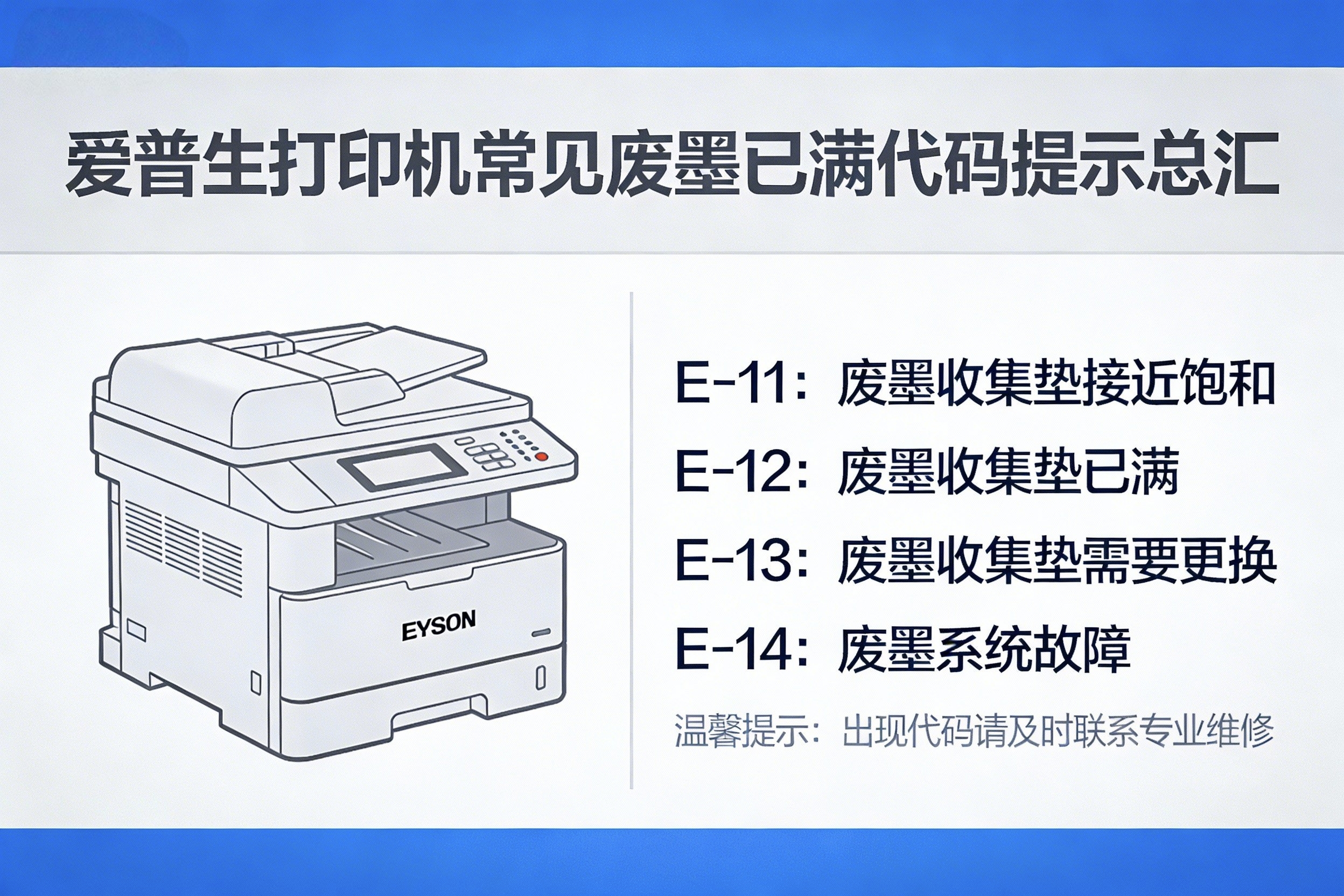 爱普生打印机常见废墨已满代码提示总汇

EYSON

E-11：废墨收集垫接近饱和

E-12：废墨收集垫已满

E-13：废墨收集垫需要更换

E-14：废墨系统故障

温馨提示：出现代码请及时联系专业维修